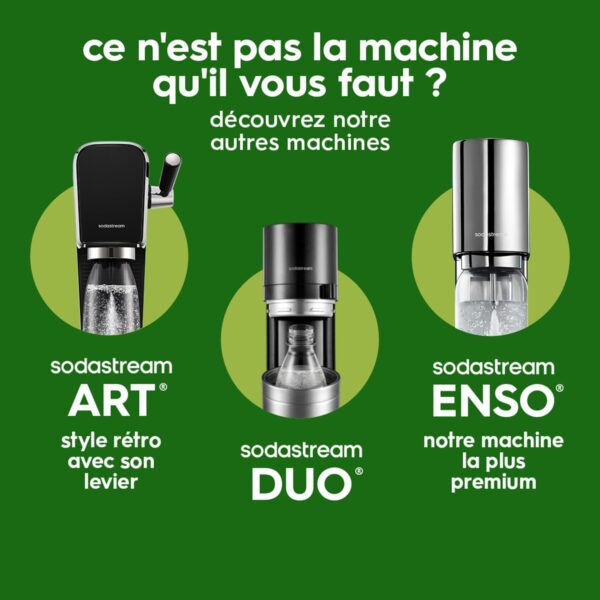 ce n'est pas la machine qu'il vous faut ?

découvrez notre autres machines

sodastream

sodastream ART®

style rétro avec son levier

sodastream

sodastream DUO®

sodastream

sodastream ENSO®

notre machine la plus premium